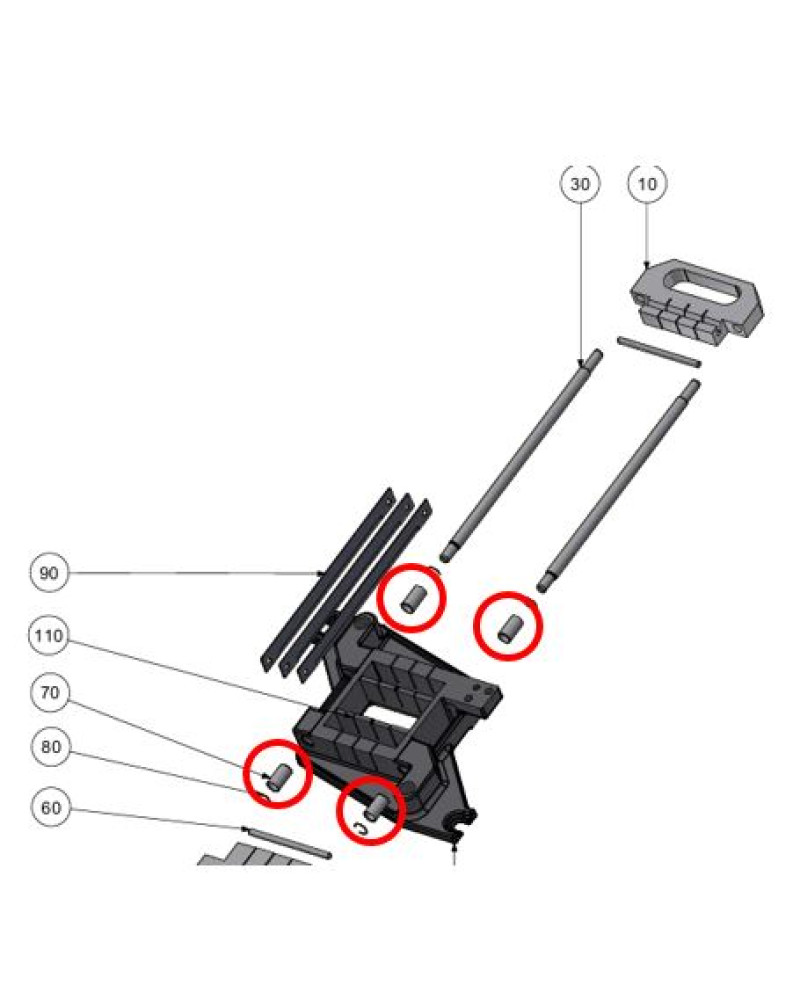 30
10
90
110
70
80
60